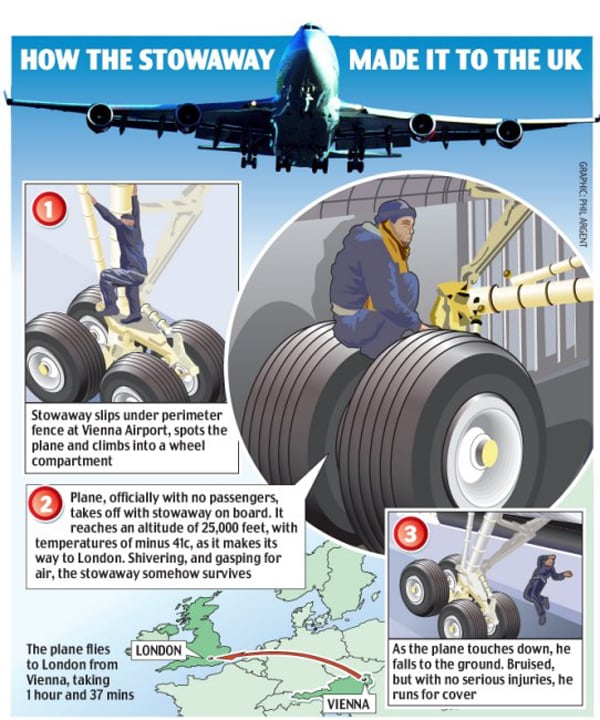 HOW THE STOWAWAY MADE IT TO THE UK

GRAPHIC: PHIL ARGENT

1

Stowaway slips under perimeter fence at Vienna Airport, spots the plane and climbs into a wheel compartment

2

Plane, officially with no passengers, takes off with stowaway on board. It reaches an altitude of 25,000 feet, with temperatures of minus 41c, as it makes its way to London. Shivering, and gasping for air, the stowaway somehow survives

3

As the plane touches down, he falls to the ground. Bruised, but with no serious injuries, he runs for cover

The plane flies to London from Vienna, taking 1 hour and 37 mins

LONDON

VIENNA